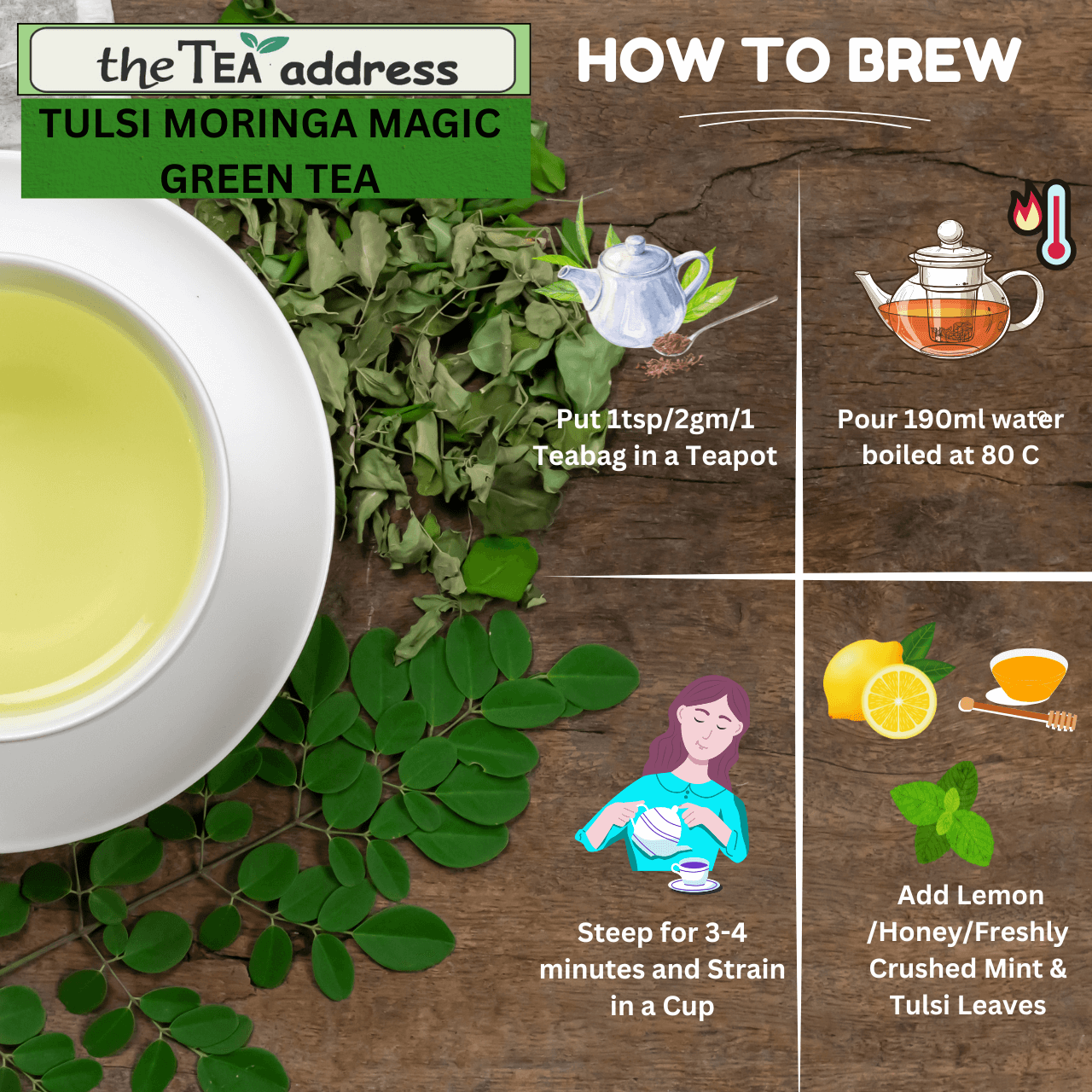 the TEA address

TULSI MORINGA MAGIC GREEN TEA

HOW TO BREW

Put 1tsp/2gm/1 Teabag in a Teapot

Pour 190ml water boiled at 80 C

Steep for 3-4 minutes and Strain in a Cup

Add Lemon /Honey/Freshly Crushed Mint & Tulsi Leaves