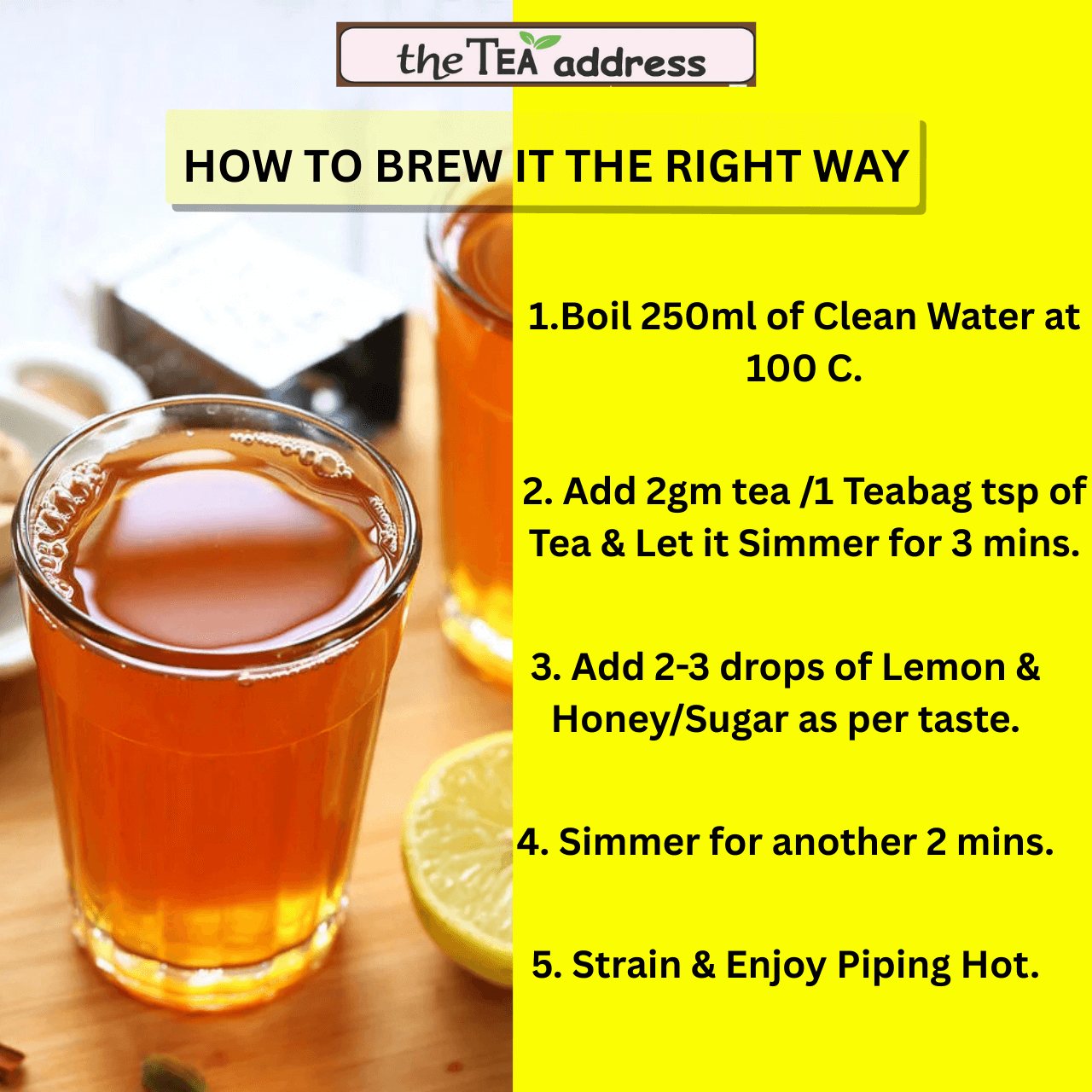 the TEA address

HOW TO BREW IT THE RIGHT WAY

1.Boil 250ml of Clean Water at 100 C.

2. Add 2gm tea /1 Teabag tsp of Tea & Let it Simmer for 3 mins.

3. Add 2-3 drops of Lemon & Honey/Sugar as per taste.

4. Simmer for another 2 mins.

5. Strain & Enjoy Piping Hot.